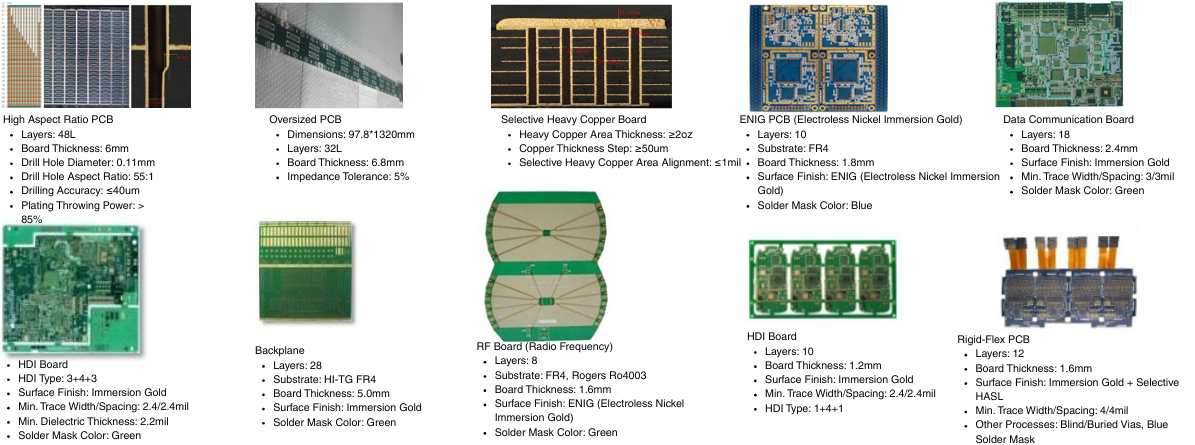 High Aspect Ratio PCB
- Layers: 48L
- Board Thickness: 6mm
- Drill Hole Diameter: 0.11mm
- Drill Hole Aspect Ratio: 55:1
- Drilling Accuracy: ≤40um
- Plating Throwing Power: > 85%

Oversized PCB
- Dimensions: 97.8*1320mm
- Layers: 32L
- Board Thickness: 6.8mm
- Impedance Tolerance: 5%

Selective Heavy Copper Board
- Heavy Copper Area Thickness: ≥2oz
- Copper Thickness Step: ≥50um
- Selective Heavy Copper Area Alignment: ≤1mil

ENIG PCB (Electroless Nickel Immersion Gold)
- Layers: 10
- Substrate: FR4
- Board Thickness: 1.8mm
- Surface Finish: ENIG (Electroless Nickel Immersion Gold)
- Solder Mask Color: Blue

Data Communication Board
- Layers: 18
- Board Thickness: 2.4mm
- Surface Finish: Immersion Gold
- Min. Trace Width/Spacing: 3/3mil
- Solder Mask Color: Green

- HDI Board
- HDI Type: 3+4+3
- Surface Finish: Immersion Gold
- Min. Trace Width/Spacing: 2.4/2.4mil
- Min. Dielectric Thickness: 2.2mil
- Solder Mask Color: Green

Backplane
- Layers: 28
- Substrate: HI-TG FR4
- Board Thickness: 5.0mm
- Surface Finish: Immersion Gold
- Solder Mask Color: Green

RF Board (Radio Frequency)
- Layers: 8
- Substrate: FR4, Rogers Ro4003
- Board Thickness: 1.6mm
- Surface Finish: ENIG (Electroless Nickel Immersion Gold)
- Solder Mask Color: Green

HDI Board
- Layers: 10
- Board Thickness: 1.2mm
- Surface Finish: Immersion Gold
- Min. Trace Width/Spacing: 2.4/2.4mil
- HDI Type: 1+4+1

Rigid-Flex PCB
- Layers: 12
- Board Thickness: 1.6mm
- Surface Finish: Immersion Gold + Selective HASL
- Min. Trace Width/Spacing: 4/4mil
- Other Processes: Blind/Buried Vias, Blue Solder Mask